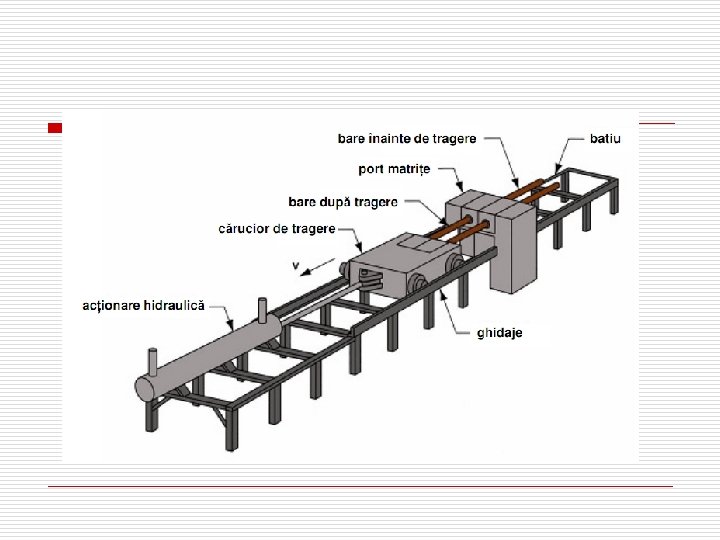 bare înainte de tragere
batiu
port matrițe
bare după tragere
cărucior de tragere
v
acționare hidraulică
ghidaje