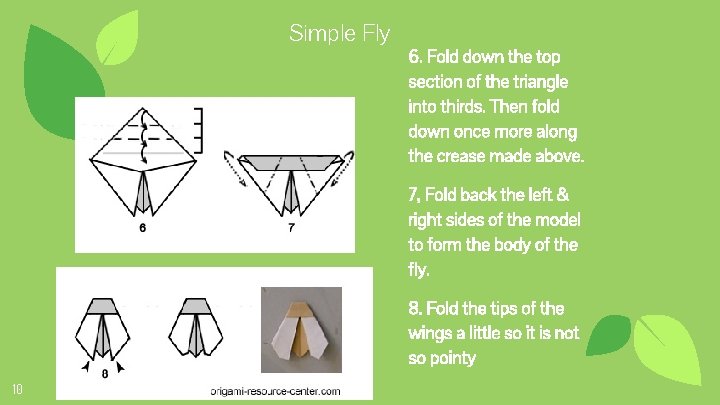 Simple Fly

6. Fold down the top section of the triangle into thirds. Then fold down once more along the crease made above.

7, Fold back the left & right sides of the model to form the body of the fly.

8. Fold the tips of the wings a little so it is not so pointy

6

7

8

origami-resource-center.com

10