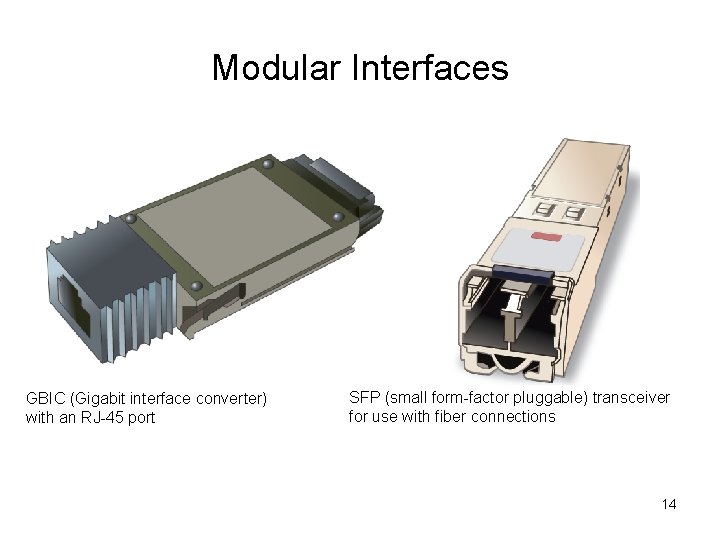 Modular Interfaces

GBIC (Gigabit interface converter) with an RJ-45 port

SFP (small form-factor pluggable) transceiver for use with fiber connections

14