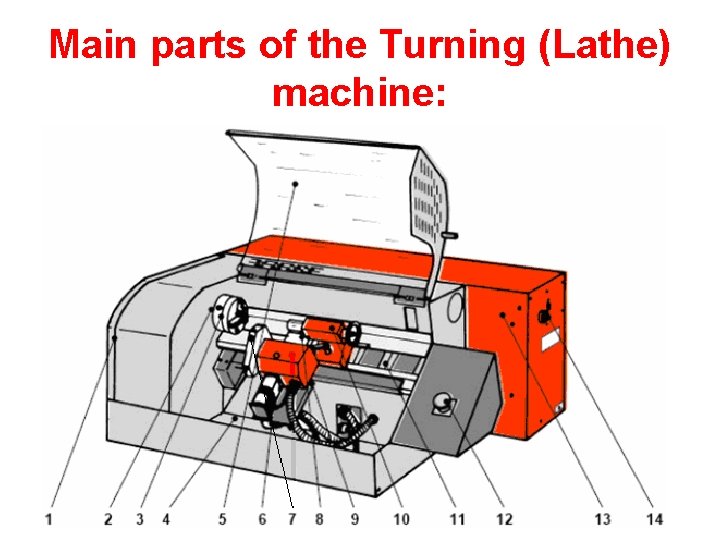 Main parts of the Turning (Lathe) machine:

1 2 3 4 5 6 7 8 9 10 11 12 13 14