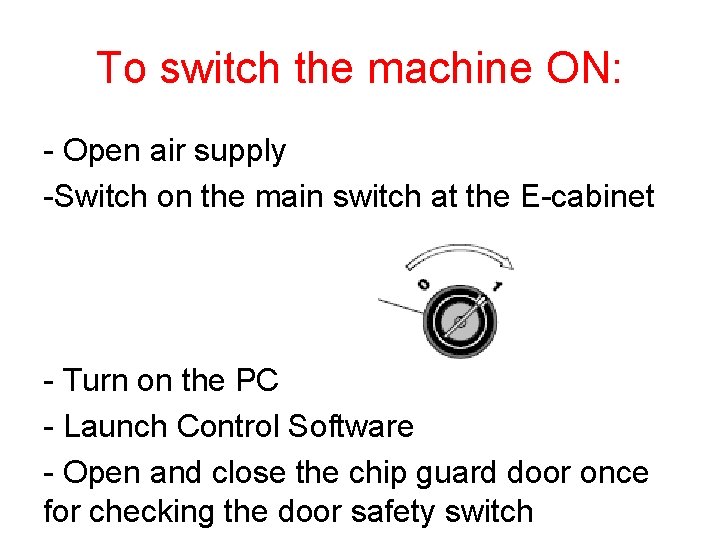 To switch the machine ON:

- Open air supply

-Switch on the main switch at the E-cabinet

0 1

- Turn on the PC

- Launch Control Software

- Open and close the chip guard door once for checking the door safety switch