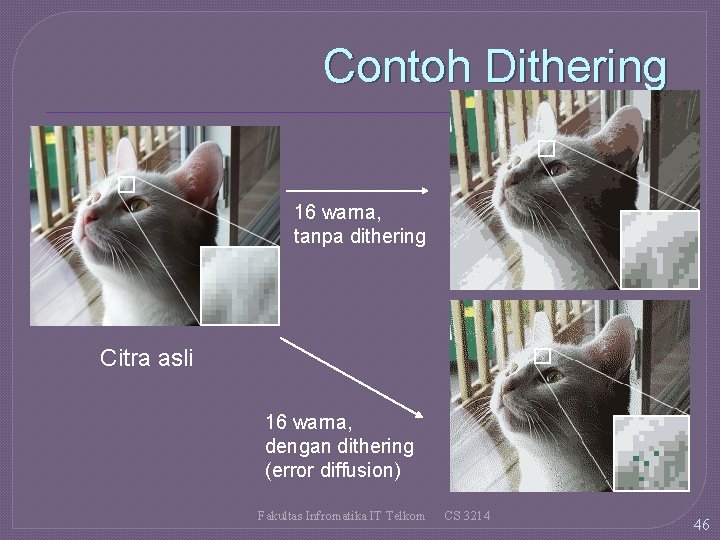 Contoh Dithering

16 warna, tanpa dithering

Citra asli

16 warna, dengan dithering (error diffusion)

Fakultas Infromatika IT Telkom CS 3214

46