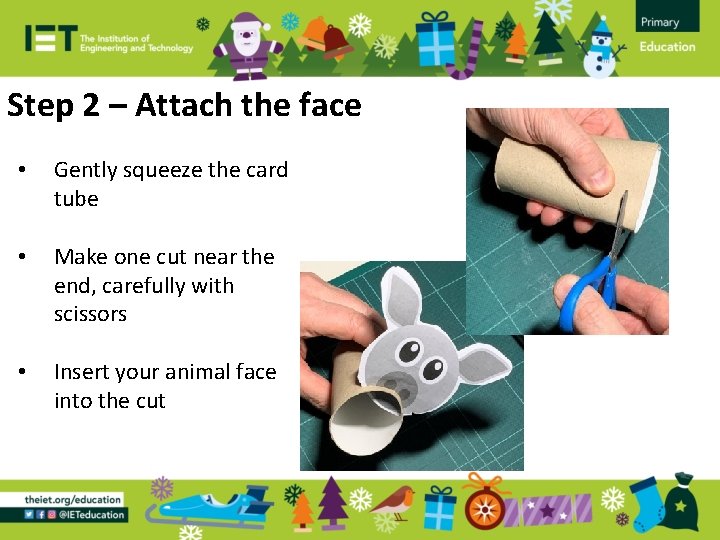 IET The Institution of Engineering and Technology

Primary Education

Step 2 – Attach the face

• Gently squeeze the card tube

• Make one cut near the end, carefully with scissors

• Insert your animal face into the cut

theiet.org/education
@IETeducation