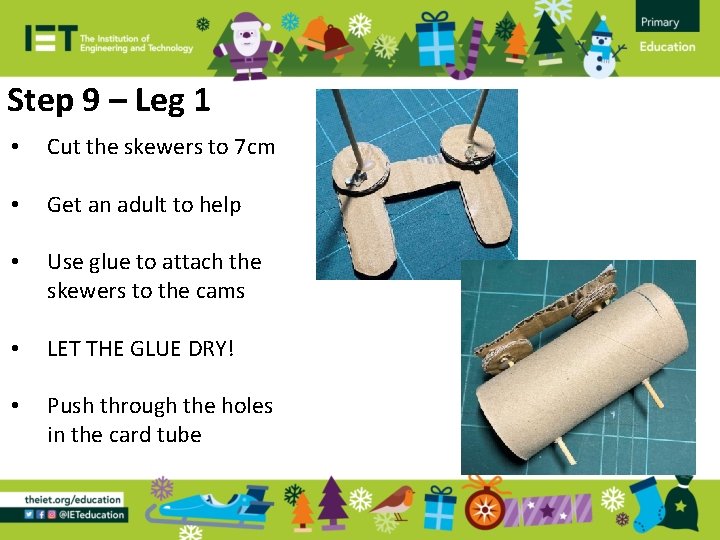 IET The Institution of Engineering and Technology

Primary Education

Step 9 – Leg 1

• Cut the skewers to 7cm

• Get an adult to help

• Use glue to attach the skewers to the cams

• LET THE GLUE DRY!

• Push through the holes in the card tube

theiet.org/education
@IETeducation