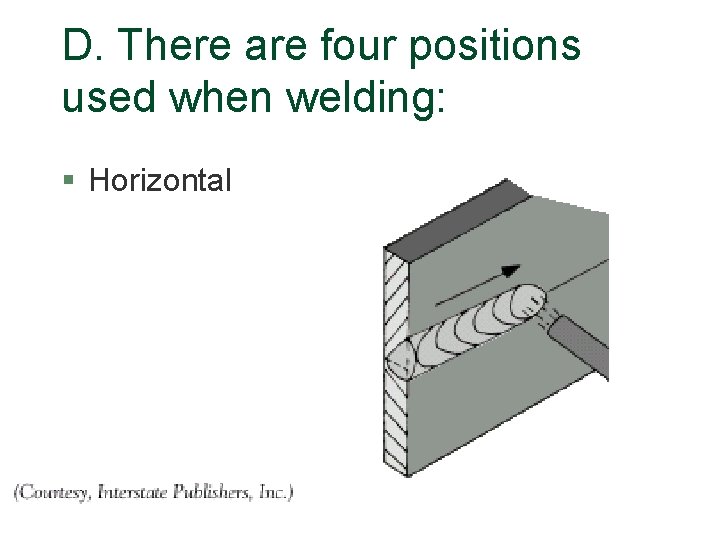 D. There are four positions used when welding:

▪ Horizontal

(Courtesy, Interstate Publishers, Inc.)