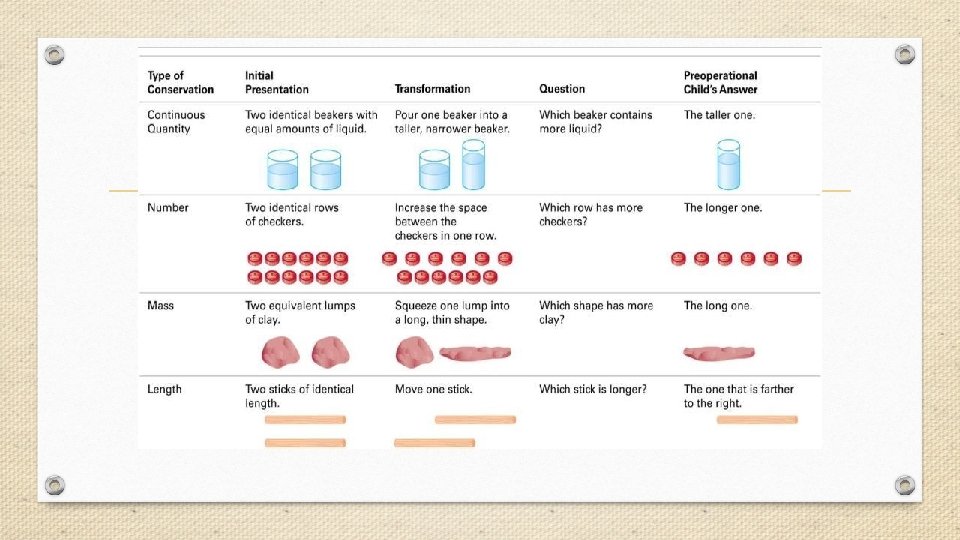 | Type of Conservation | Initial Presentation | Transformation | Question | Preoperational Child's Answer |
|---|---|---|---|---|
| Continuous Quantity | Two identical beakers with equal amounts of liquid. | Pour one beaker into a taller, narrower beaker. | Which beaker contains more liquid? | The taller one. |
| Number | Two identical rows of checkers. | Increase the space between the checkers in one row. | Which row has more checkers? | The longer one. |
| Mass | Two equivalent lumps of clay. | Squeeze one lump into a long, thin shape. | Which shape has more clay? | The long one. |
| Length | Two sticks of identical length. | Move one stick. | Which stick is longer? | The one that is farther to the right. |