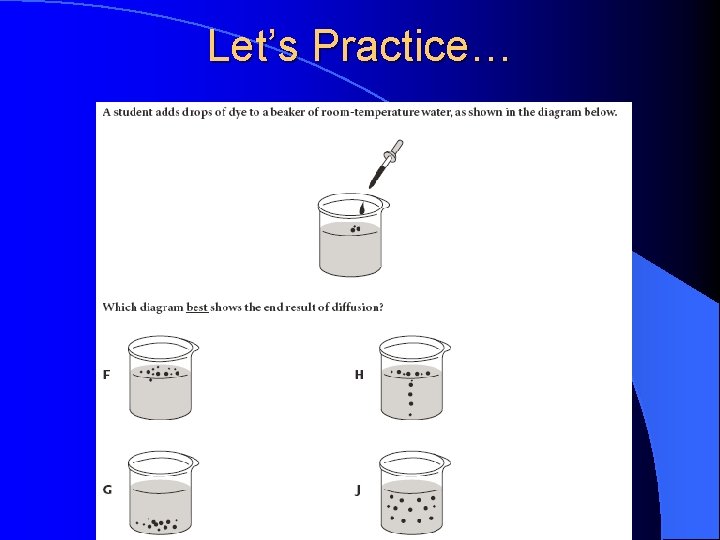 Let's Practice…

A student adds drops of dye to a beaker of room-temperature water, as shown in the diagram below.

Which diagram best shows the end result of diffusion?

F

H

G

J