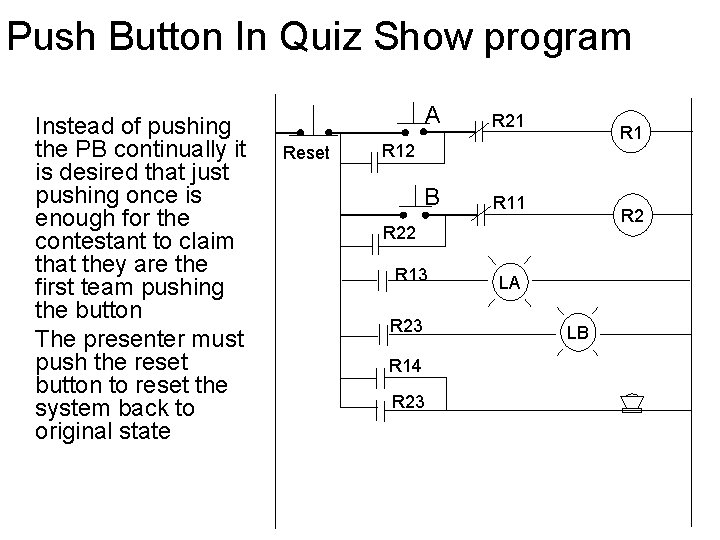 Push Button In Quiz Show program

Instead of pushing the PB continually it is desired that just pushing once is enough for the contestant to claim that they are the first team pushing the button

The presenter must push the reset button to reset the system back to original state

Reset
A
R21
R1
R12
B
R11
R2
R22
R13
LA
R23
LB
R14
R23