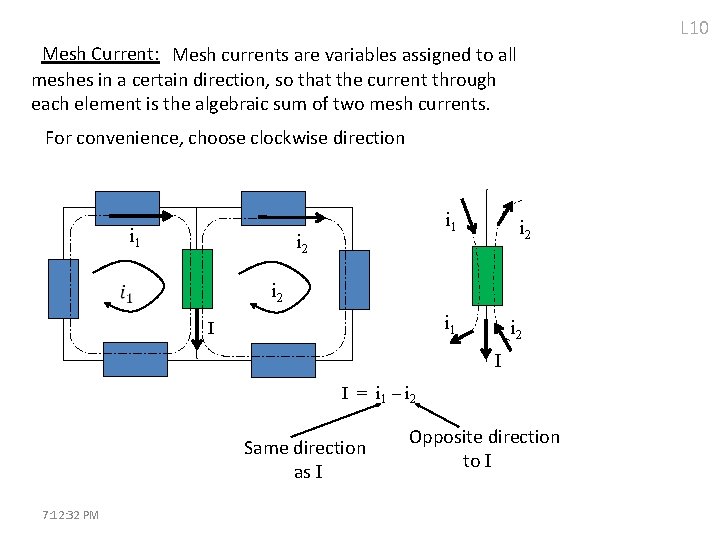 L10

Mesh Current: Mesh currents are variables assigned to all meshes in a certain direction, so that the current through each element is the algebraic sum of two mesh currents.

For convenience, choose clockwise direction

$i_1$

$i_2$

$i_1$

$i_2$

I

$i_1$

$i_2$

$i_1$

$i_2$

I

$I = i_1 - i_2$

Same direction as I

Opposite direction to I

7:12:32 PM