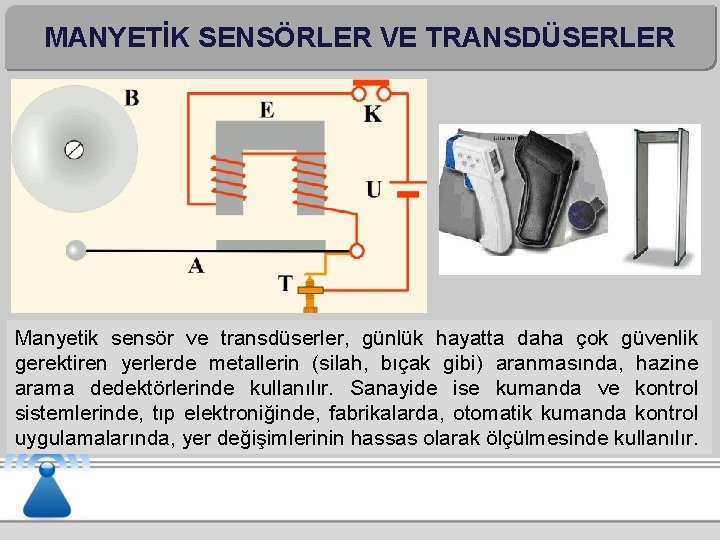 MANYETİK SENSÖRLER VE TRANSDÜSERLER

B

E

K

U

A

T

Manyetik sensör ve transdüserler, günlük hayatta daha çok güvenlik gerektiren yerlerde metallerin (silah, bıçak gibi) aranmasında, hazine arama dedektörlerinde kullanılır. Sanayide ise kumanda ve kontrol sistemlerinde, tıp elektroniğinde, fabrikalarda, otomatik kumanda kontrol uygulamalarında, yer değişimlerinin hassas olarak ölçülmesinde kullanılır.