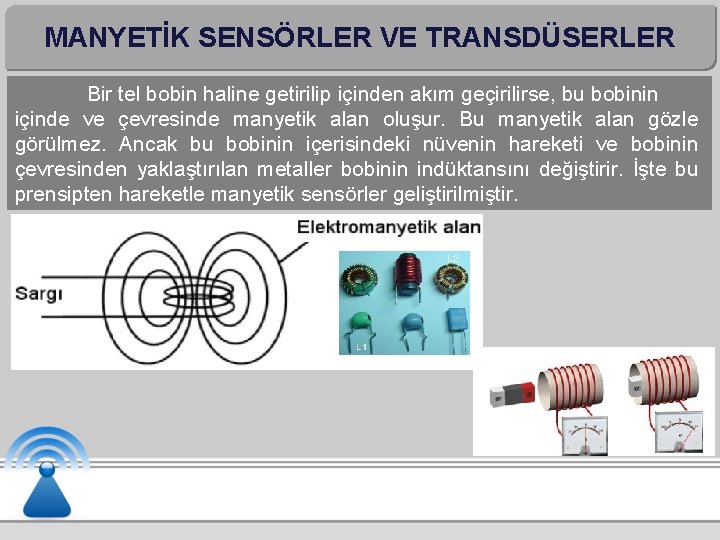 MANYETİK SENSÖRLER VE TRANSDÜSERLER

Bir tel bobin haline getirilip içinden akım geçirilirse, bu bobinin içinde ve çevresinde manyetik alan oluşur. Bu manyetik alan gözle görülmez. Ancak bu bobinin içerisindeki nüvenin hareketi ve bobinin çevresinden yaklaştırılan metaller bobinin indüktansını değiştirir. İşte bu prensipten hareketle manyetik sensörler geliştirilmiştir.

Elektromanyetik alan

Sargı

L2

L1