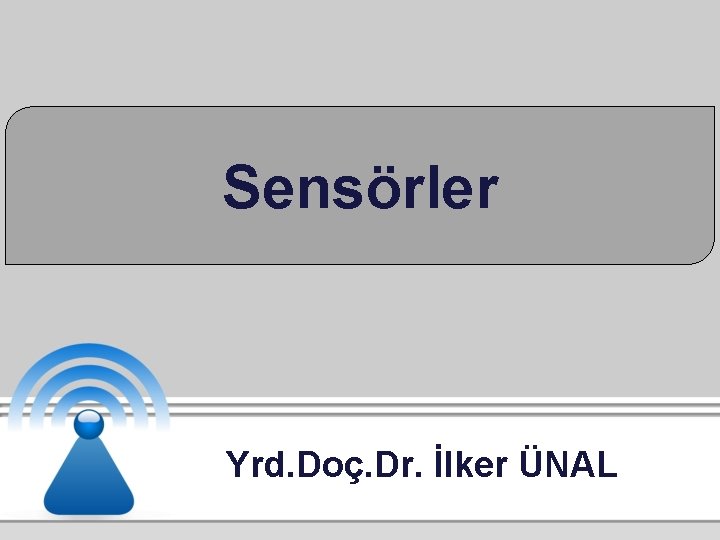 Sensörler

Yrd.Doç.Dr. İlker ÜNAL