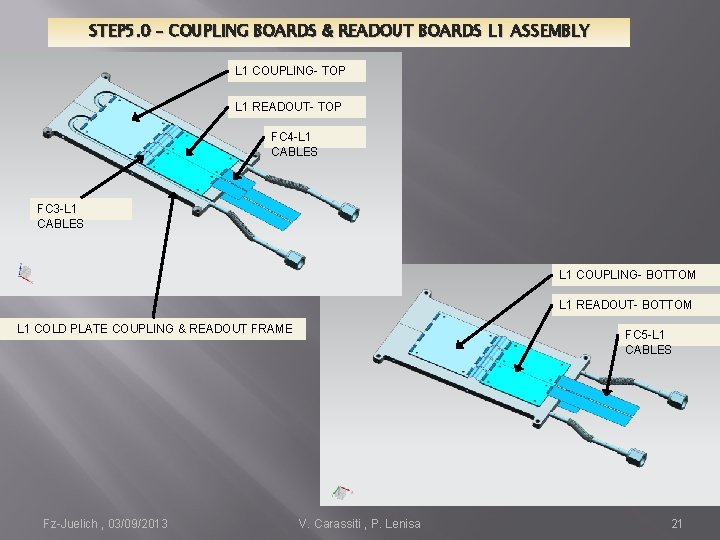 STEP5.0 – COUPLING BOARDS & READOUT BOARDS L1 ASSEMBLY

L1 COUPLING- TOP

L1 READOUT- TOP

FC4-L1 CABLES

FC3-L1 CABLES

L1 COLD PLATE COUPLING & READOUT FRAME

L1 COUPLING- BOTTOM

L1 READOUT- BOTTOM

FC5-L1 CABLES

Fz-Juelich , 03/09/2013

V. Carassiti , P. Lenisa

21