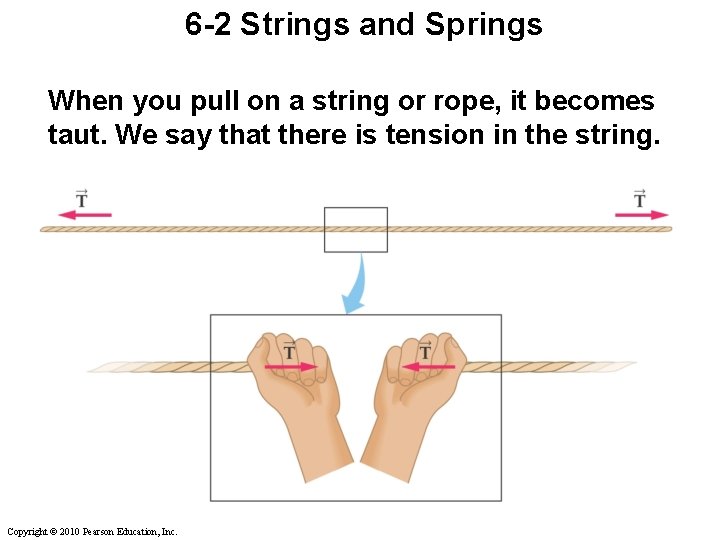 6-2 Strings and Springs

When you pull on a string or rope, it becomes taut. We say that there is tension in the string.

$\vec{T}$

$\vec{T}$

$\vec{T}$

$\vec{T}$

Copyright © 2010 Pearson Education, Inc.