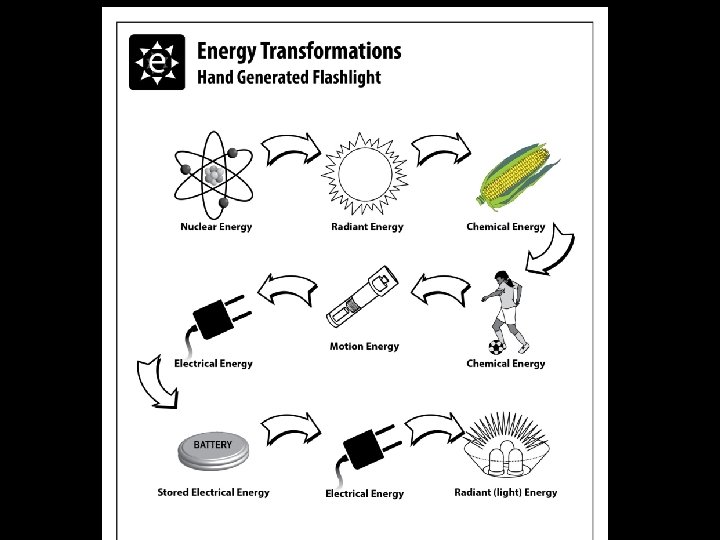 e

Energy Transformations
Hand Generated Flashlight

Nuclear Energy

Radiant Energy

Chemical Energy

Chemical Energy

Motion Energy

Electrical Energy

BATTERY

Stored Electrical Energy

Electrical Energy

Radiant (light) Energy