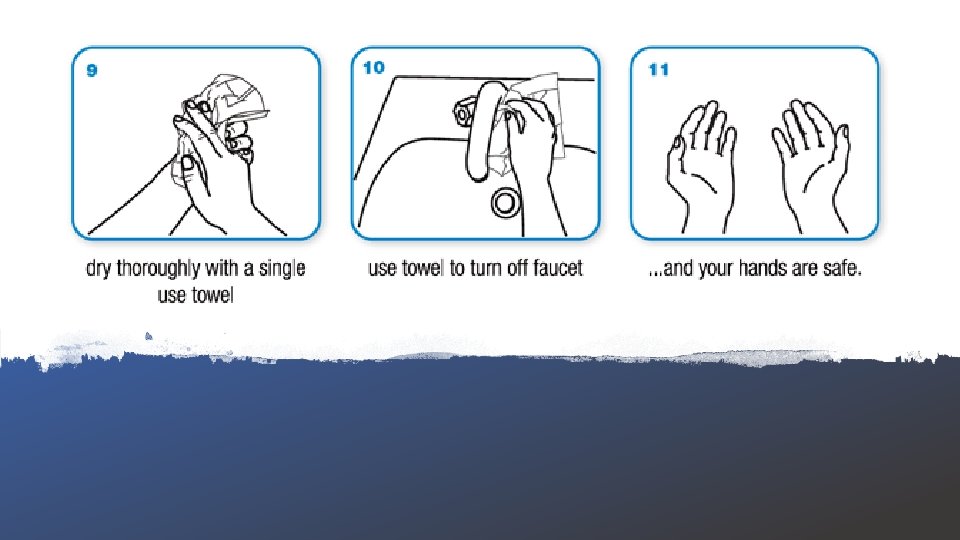 9

dry thoroughly with a single use towel

10

use towel to turn off faucet

11

...and your hands are safe.