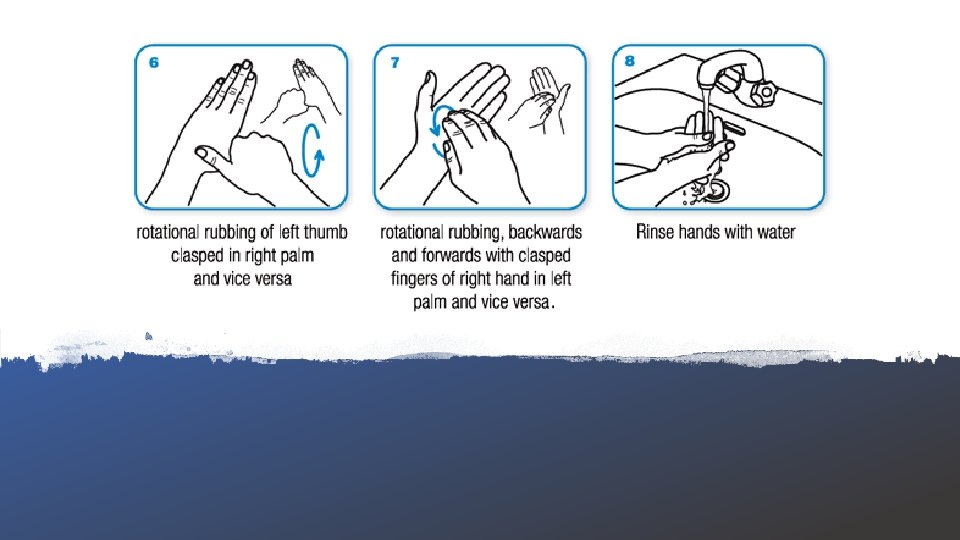 6

rotational rubbing of left thumb clasped in right palm and vice versa

7

rotational rubbing, backwards and forwards with clasped fingers of right hand in left palm and vice versa.

8

Rinse hands with water