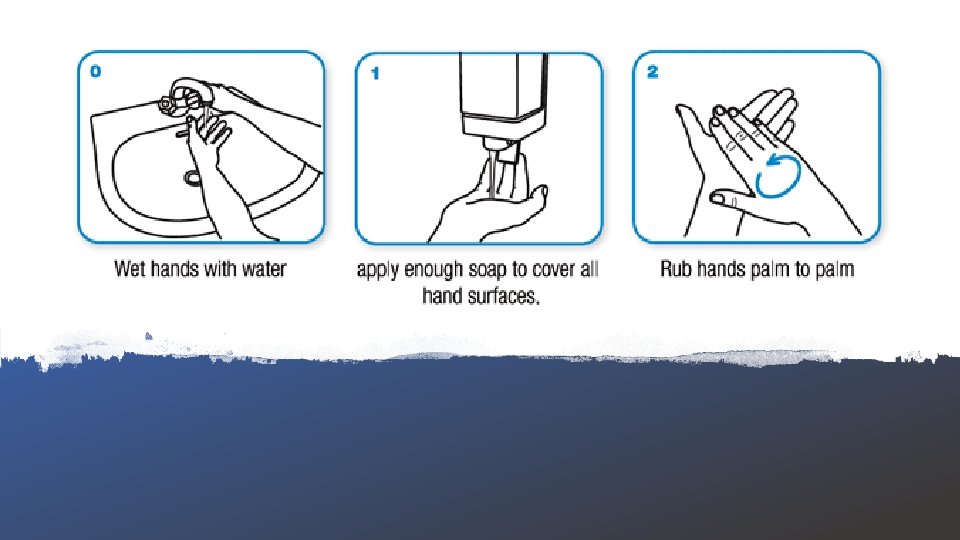 0

Wet hands with water

1

apply enough soap to cover all hand surfaces.

2

Rub hands palm to palm