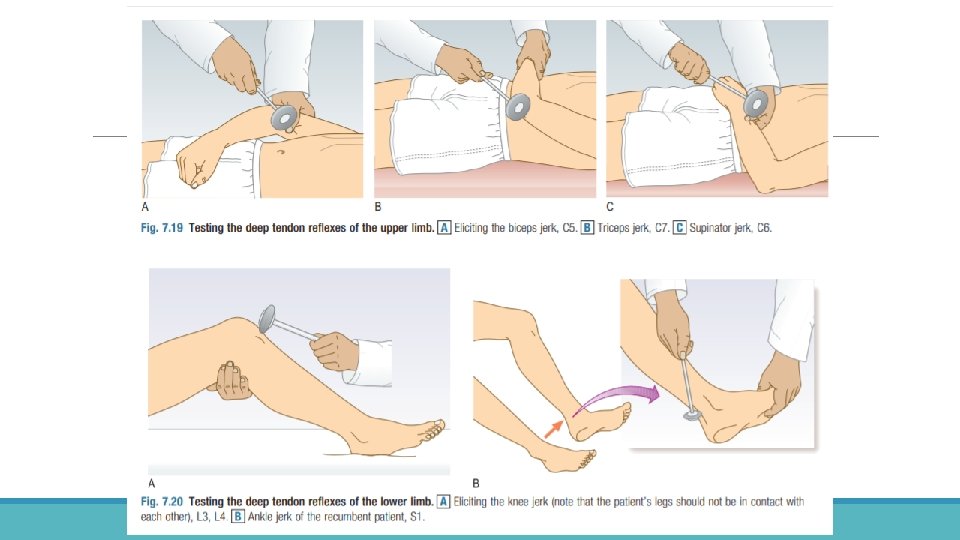 A

B

C

Fig. 7.19 Testing the deep tendon reflexes of the upper limb. A Eliciting the biceps jerk, C5. B Triceps jerk, C7. C Supinator jerk, C6.

A

B

Fig. 7.20 Testing the deep tendon reflexes of the lower limb. A Eliciting the knee jerk (note that the patient's legs should not be in contact with each other), L3, L4 B Ankle jerk of the recumbent patient, S1.