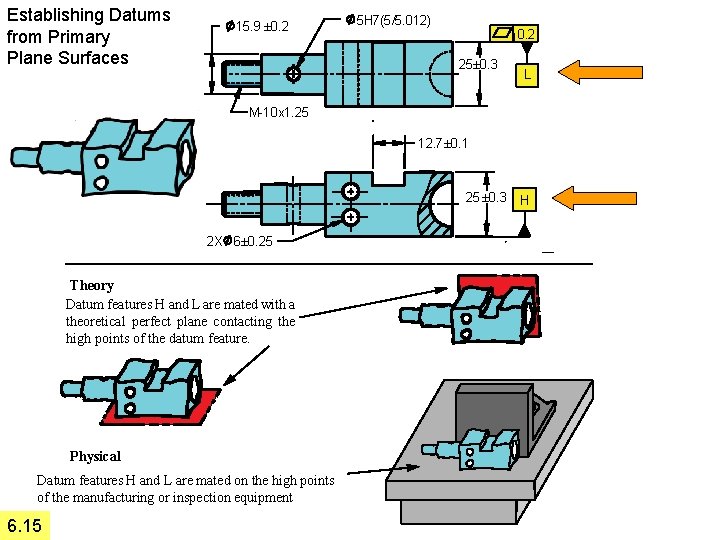 Establishing Datums from Primary Plane Surfaces

$\phi$15.9 ±0.2

$\phi$5H7(5/5.012)

0.2

25±0.3

L

M-10x1.25

12.7±0.1

25±0.3

H

2X$\phi$6±0.25

Theory

Datum features H and L are mated with a theoretical perfect plane contacting the high points of the datum feature.

Physical

Datum features H and L are mated on the high points of the manufacturing or inspection equipment

6.15