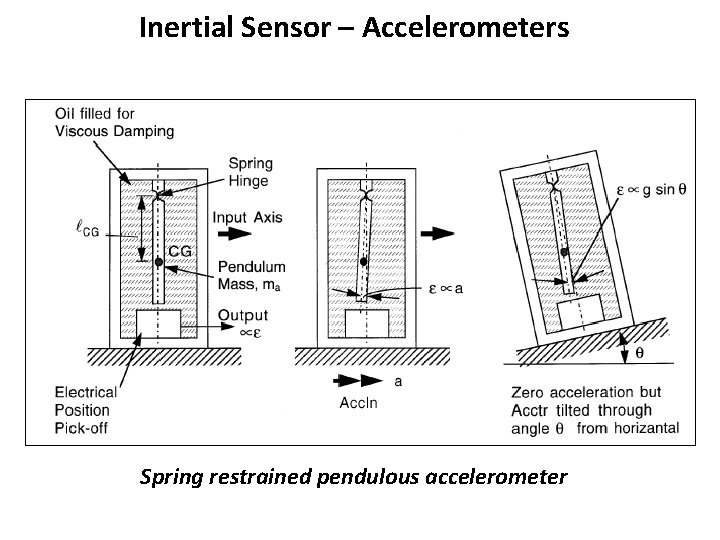 Inertial Sensor – Accelerometers

Oil filled for Viscous Damping

Spring Hinge

$\ell_{CG}$

Input Axis

CG

Pendulum Mass, $m_a$

Output $\propto \varepsilon$

Electrical Position Pick-off

$\varepsilon \propto a$

a

Accln

$\varepsilon \propto g \sin \theta$

$\theta$

Zero acceleration but Acctr tilted through angle $\theta$ from horizantal

Spring restrained pendulous accelerometer