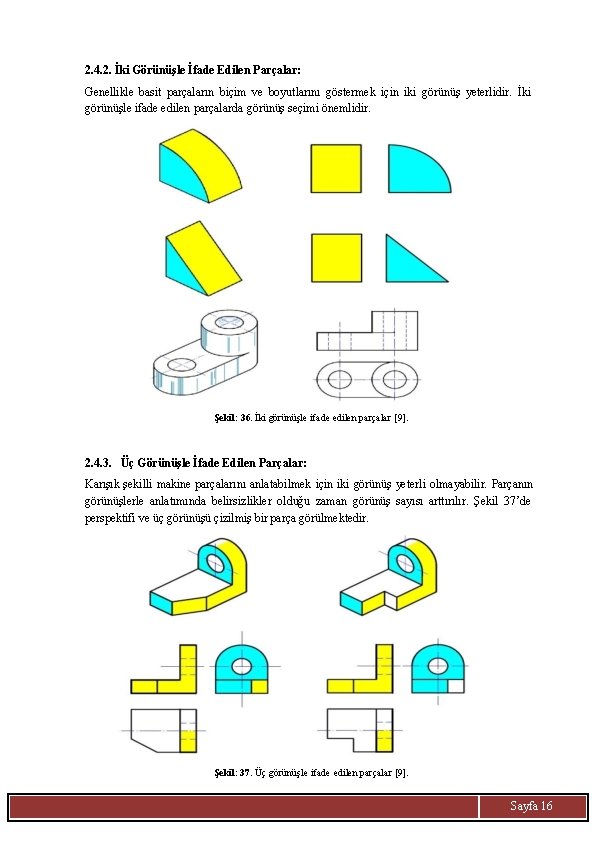 2.4.2. İki Görünüşle İfade Edilen Parçalar:

Genellikle basit parçaların biçim ve boyutlarını göstermek için iki görünüş yeterlidir. İki görünüşle ifade edilen parçalarda görünüş seçimi önemlidir.

Şekil: 36. İki görünüşle ifade edilen parçalar [9].

2.4.3. Üç Görünüşle İfade Edilen Parçalar:

Karışık şekilli makine parçalarını anlatabilmek için iki görünüş yeterli olmayabilir. Parçanın görünüşlerle anlatımında belirsizlikler olduğu zaman görünüş sayısı arttırılır. Şekil 37'de perspektifi ve üç görünüşü çizilmiş bir parça görülmektedir.

Şekil: 37. Üç görünüşle ifade edilen parçalar [9].

Sayfa 16