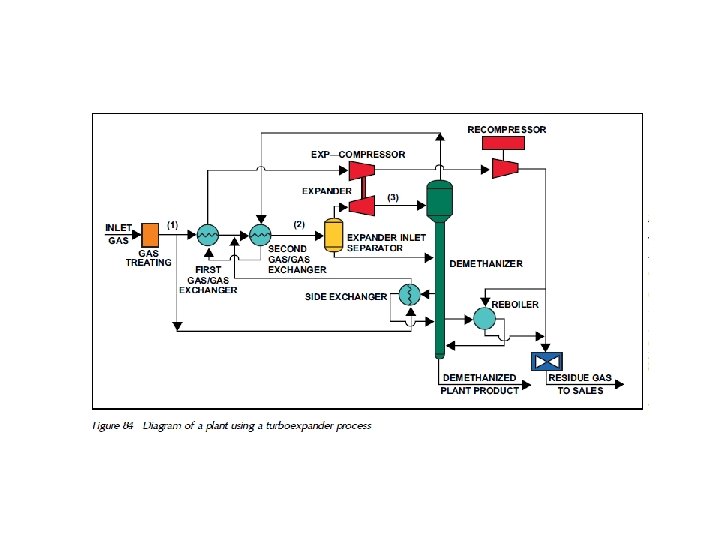 RECOMPRESSOR

EXP—COMPRESSOR

EXPANDER

(3)

INLET GAS

(1)

(2)

GAS TREATING

FIRST GAS/GAS EXCHANGER

SECOND GAS/GAS EXCHANGER

EXPANDER INLET SEPARATOR

DEMETHANIZER

SIDE EXCHANGER

REBOILER

DEMETHANIZED PLANT PRODUCT

RESIDUE GAS TO SALES

Figure 84 Diagram of a plant using a turboexpander process