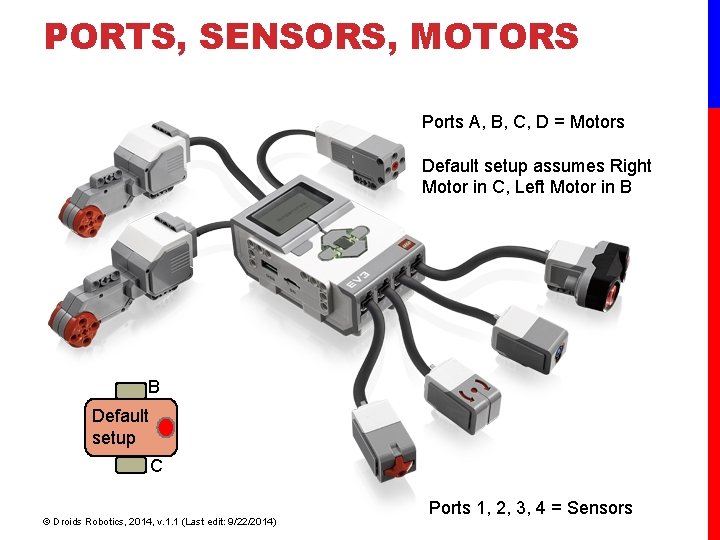 PORTS, SENSORS, MOTORS

Ports A, B, C, D = Motors

Default setup assumes Right Motor in C, Left Motor in B

EV3

B
Default setup
C

Ports 1, 2, 3, 4 = Sensors

© Droids Robotics, 2014, v.1.1 (Last edit: 9/22/2014)