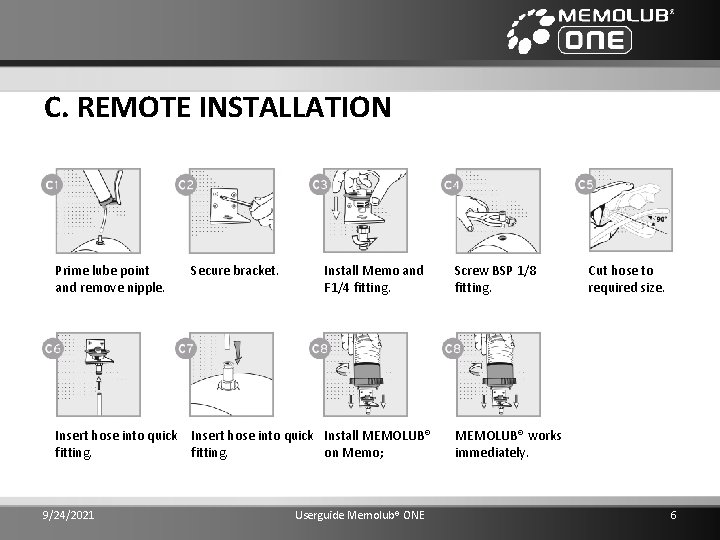 MEMOLUB®
ONE

C. REMOTE INSTALLATION

C1
Prime lube point and remove nipple.

C2
Secure bracket.

C3
Install Memo and F1/4 fitting.

C4
Screw BSP 1/8 fitting.

C5
90°
Cut hose to required size.

C6
Insert hose into quick fitting.

C7
Insert hose into quick fitting.

C8
Install MEMOLUB® on Memo;

C8
MEMOLUB® works immediately.

9/24/2021
Userguide Memolub® ONE
6