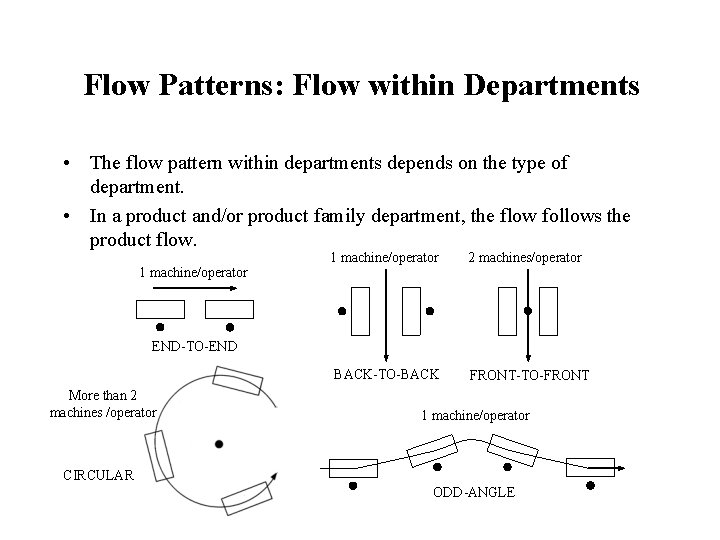 Flow Patterns: Flow within Departments

• The flow pattern within departments depends on the type of department.

• In a product and/or product family department, the flow follows the product flow.

1 machine/operator

END-TO-END

1 machine/operator

BACK-TO-BACK

2 machines/operator

FRONT-TO-FRONT

More than 2 machines /operator

CIRCULAR

1 machine/operator

ODD-ANGLE