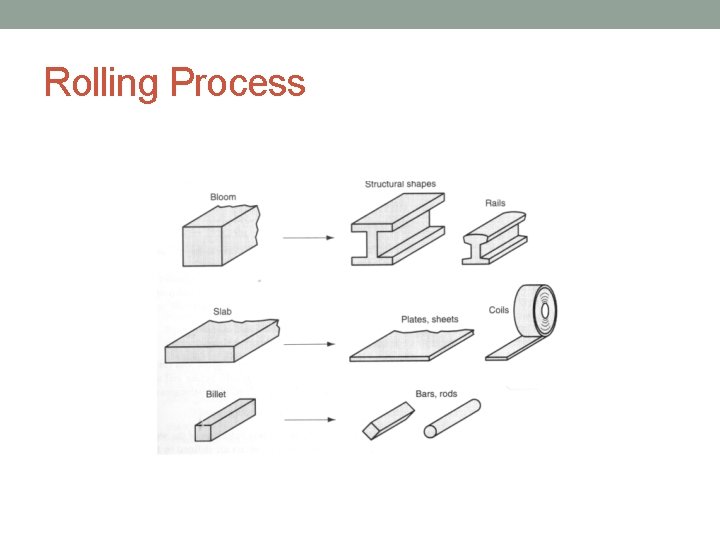 Rolling Process

Bloom

Structural shapes

Rails

Slab

Plates, sheets

Coils

Billet

Bars, rods