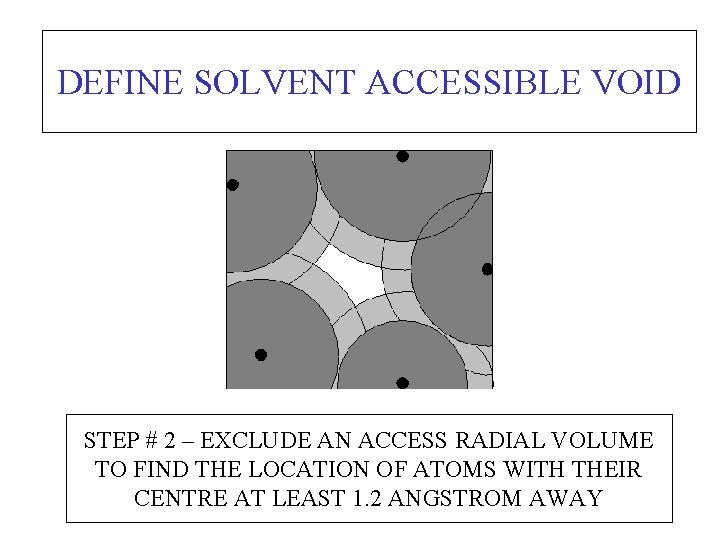 DEFINE SOLVENT ACCESSIBLE VOID

STEP # 2 – EXCLUDE AN ACCESS RADIAL VOLUME TO FIND THE LOCATION OF ATOMS WITH THEIR CENTRE AT LEAST 1.2 ANGSTROM AWAY