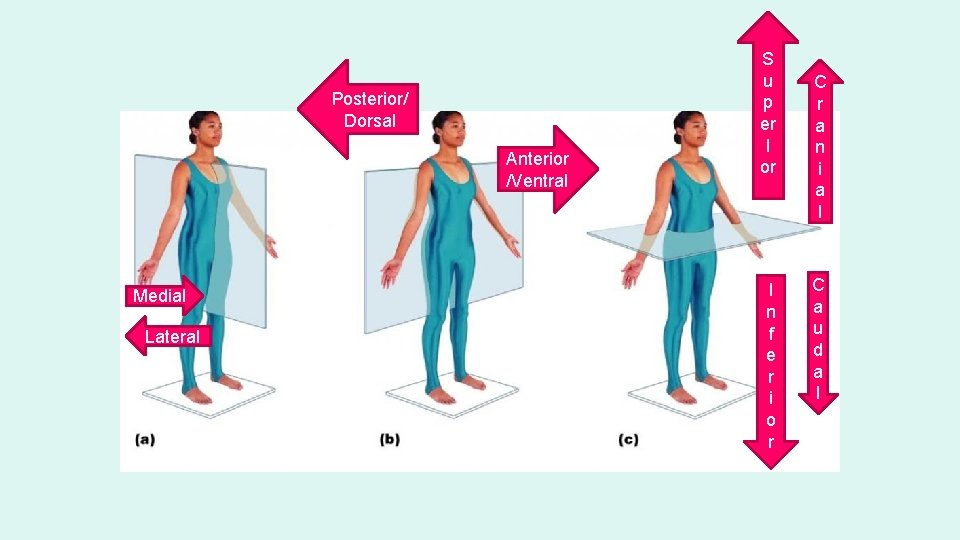 Posterior/ Dorsal

Anterior /Ventral

Superior

Cranial

Medial

Lateral

Inferior

Caudal

(a)

(b)

(c)