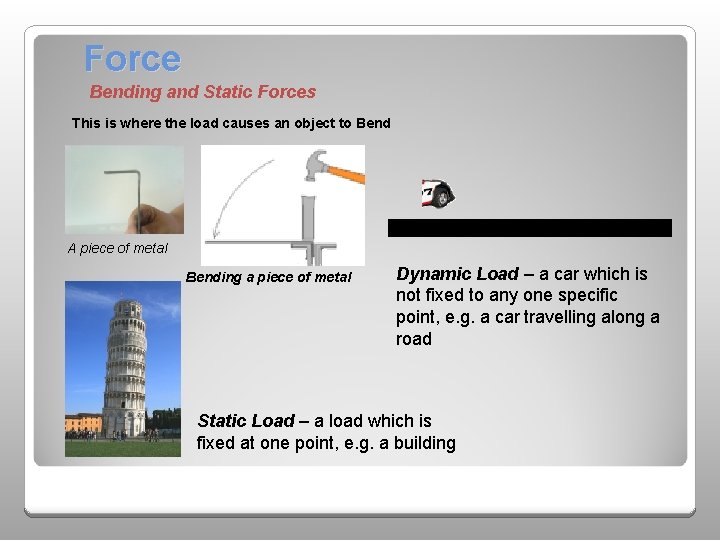 Force

Bending and Static Forces

This is where the load causes an object to Bend

A piece of metal

Bending a piece of metal

Dynamic Load – a car which is not fixed to any one specific point, e.g. a car travelling along a road

Static Load – a load which is fixed at one point, e.g. a building