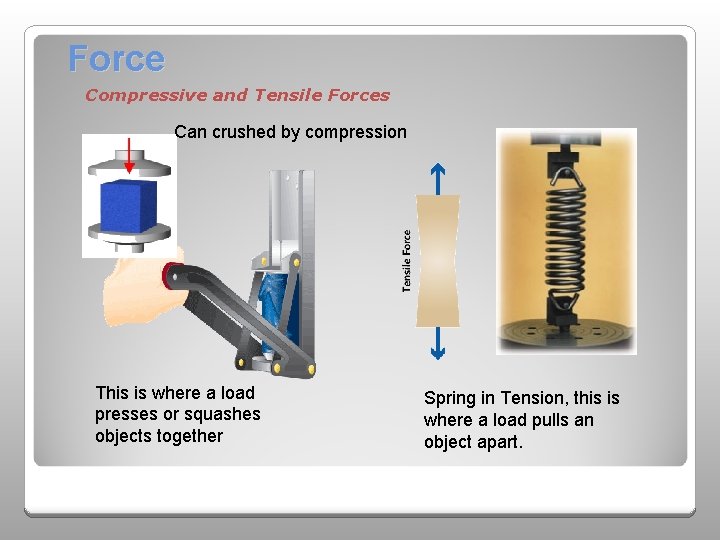 Force

Compressive and Tensile Forces

Can crushed by compression

Tensile Force

This is where a load presses or squashes objects together

Spring in Tension, this is where a load pulls an object apart.