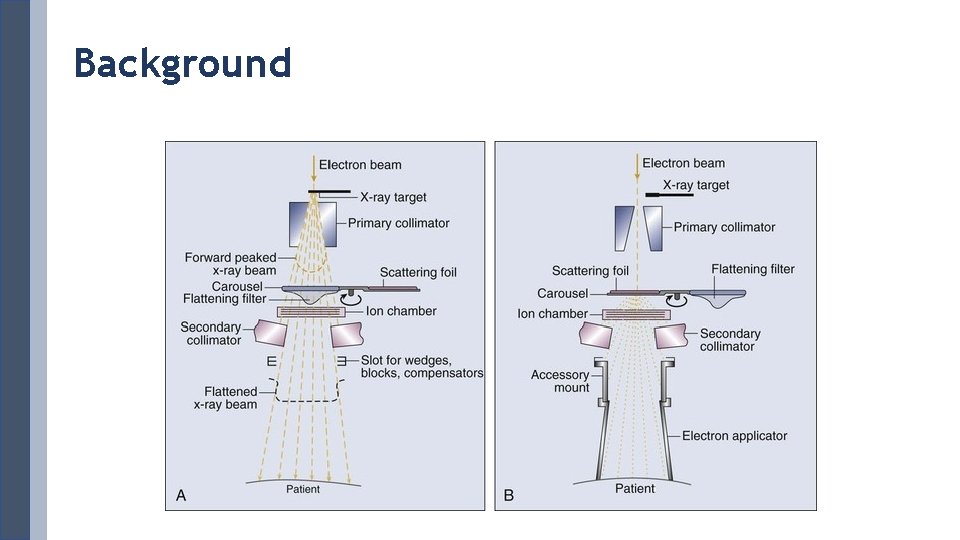 Background

Electron beam
X-ray target
Primary collimator
Forward peaked x-ray beam
Scattering foil
Carousel
Flattening filter
Ion chamber
Secondary collimator
Slot for wedges, blocks, compensators
Flattened x-ray beam
Patient
A

Electron beam
X-ray target
Primary collimator
Scattering foil
Flattening filter
Carousel
Ion chamber
Secondary collimator
Accessory mount
Electron applicator
Patient
B