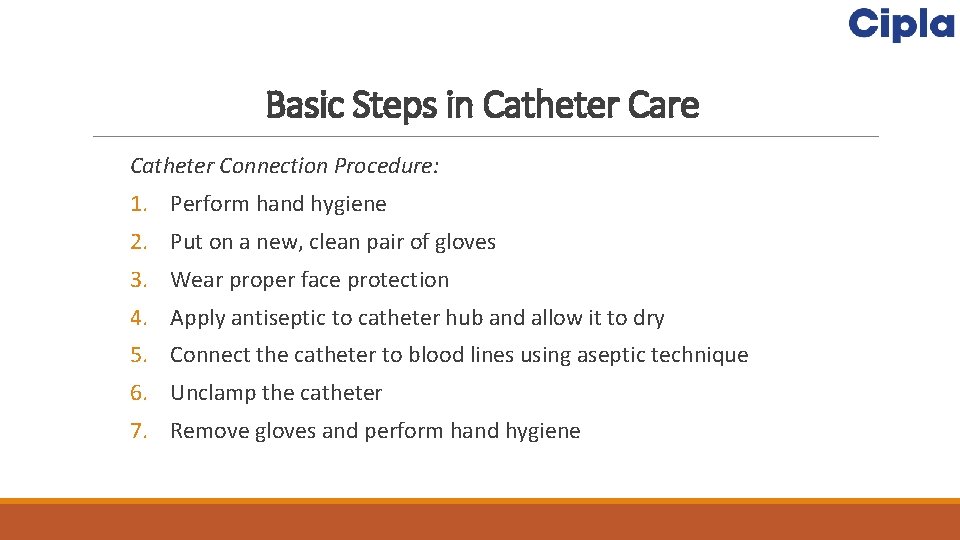 Cipla

Basic Steps in Catheter Care

Catheter Connection Procedure:

1. Perform hand hygiene
2. Put on a new, clean pair of gloves
3. Wear proper face protection
4. Apply antiseptic to catheter hub and allow it to dry
5. Connect the catheter to blood lines using aseptic technique
6. Unclamp the catheter
7. Remove gloves and perform hand hygiene