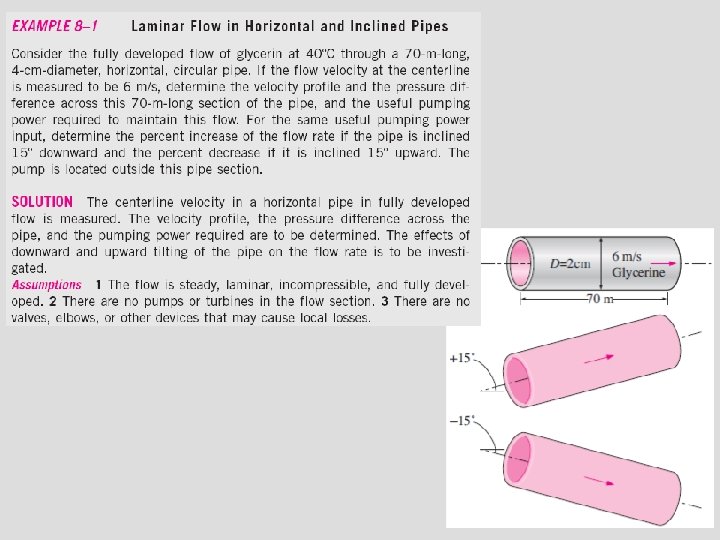 EXAMPLE 8–1 Laminar Flow in Horizontal and Inclined Pipes

Consider the fully developed flow of glycerin at 40°C through a 70-m-long, 4-cm-diameter, horizontal, circular pipe. If the flow velocity at the centerline is measured to be 6 m/s, determine the velocity profile and the pressure difference across this 70-m-long section of the pipe, and the useful pumping power required to maintain this flow. For the same useful pumping power input, determine the percent increase of the flow rate if the pipe is inclined 15° downward and the percent decrease if it is inclined 15° upward. The pump is located outside this pipe section.

SOLUTION The centerline velocity in a horizontal pipe in fully developed flow is measured. The velocity profile, the pressure difference across the pipe, and the pumping power required are to be determined. The effects of downward and upward tilting of the pipe on the flow rate is to be investigated.

Assumptions 1 The flow is steady, laminar, incompressible, and fully developed. 2 There are no pumps or turbines in the flow section. 3 There are no valves, elbows, or other devices that may cause local losses.

D=2cm

6 m/s

Glycerine

70 m

+15°

−15°