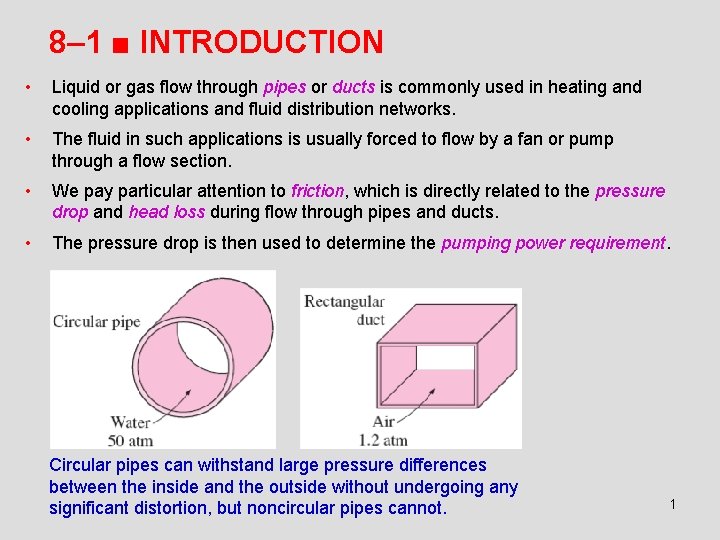 8–1 ■ INTRODUCTION

• Liquid or gas flow through pipes or ducts is commonly used in heating and cooling applications and fluid distribution networks.

• The fluid in such applications is usually forced to flow by a fan or pump through a flow section.

• We pay particular attention to friction, which is directly related to the pressure drop and head loss during flow through pipes and ducts.

• The pressure drop is then used to determine the pumping power requirement.

Circular pipe

Water
50 atm

Rectangular duct

Air
1.2 atm

Circular pipes can withstand large pressure differences between the inside and the outside without undergoing any significant distortion, but noncircular pipes cannot.

1