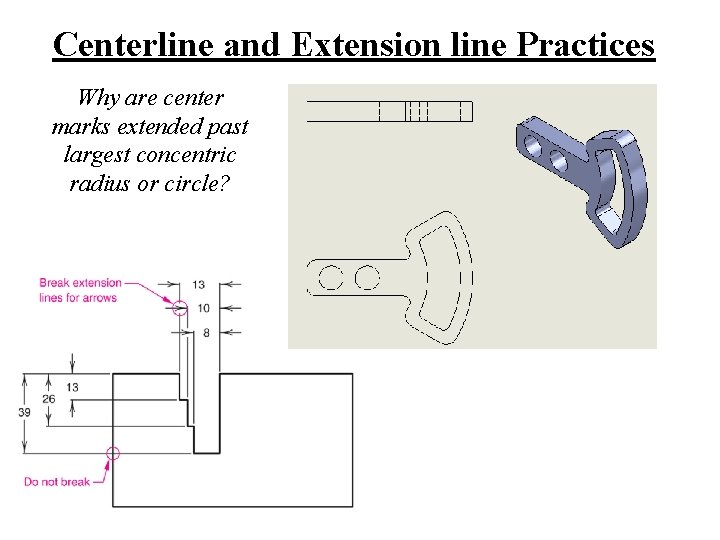 Centerline and Extension line Practices

Why are center marks extended past largest concentric radius or circle?

Break extension lines for arrows

13

10

8

13

26

39

Do not break