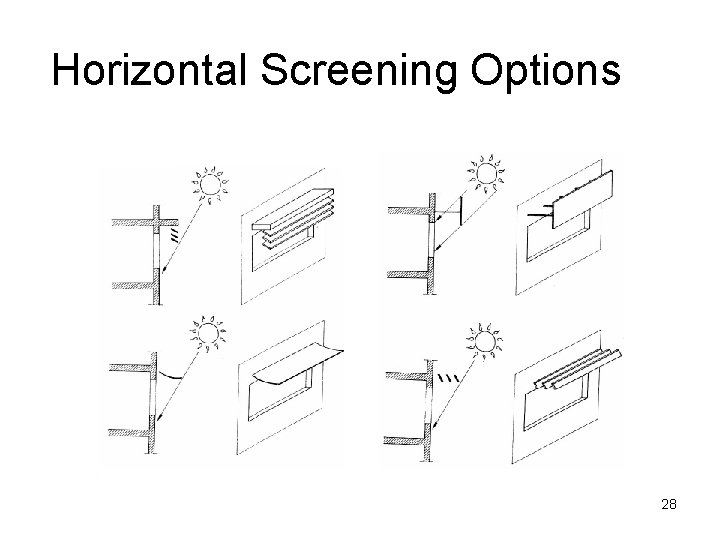 Horizontal Screening Options

28