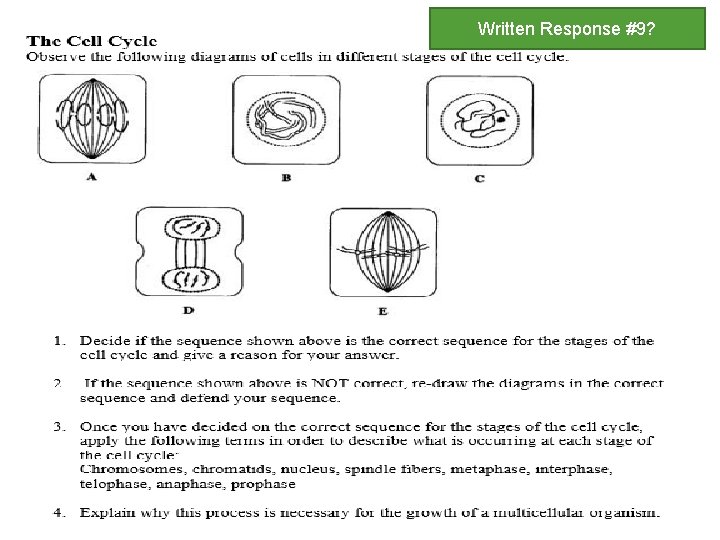 Written Response #9?

The Cell Cycle
Observe the following diagrams of cells in different stages of the cell cycle.

A

B

C

D

E

1. Decide if the sequence shown above is the correct sequence for the stages of the cell cycle and give a reason for your answer.

2. If the sequence shown above is NOT correct, re-draw the diagrams in the correct sequence and defend your sequence.

3. Once you have decided on the correct sequence for the stages of the cell cycle, apply the following terms in order to describe what is occurring at each stage of the cell cycle:
Chromosomes, chromatids, nucleus, spindle fibers, metaphase, interphase, telophase, anaphase, prophase

4. Explain why this process is necessary for the growth of a multicellular organism.