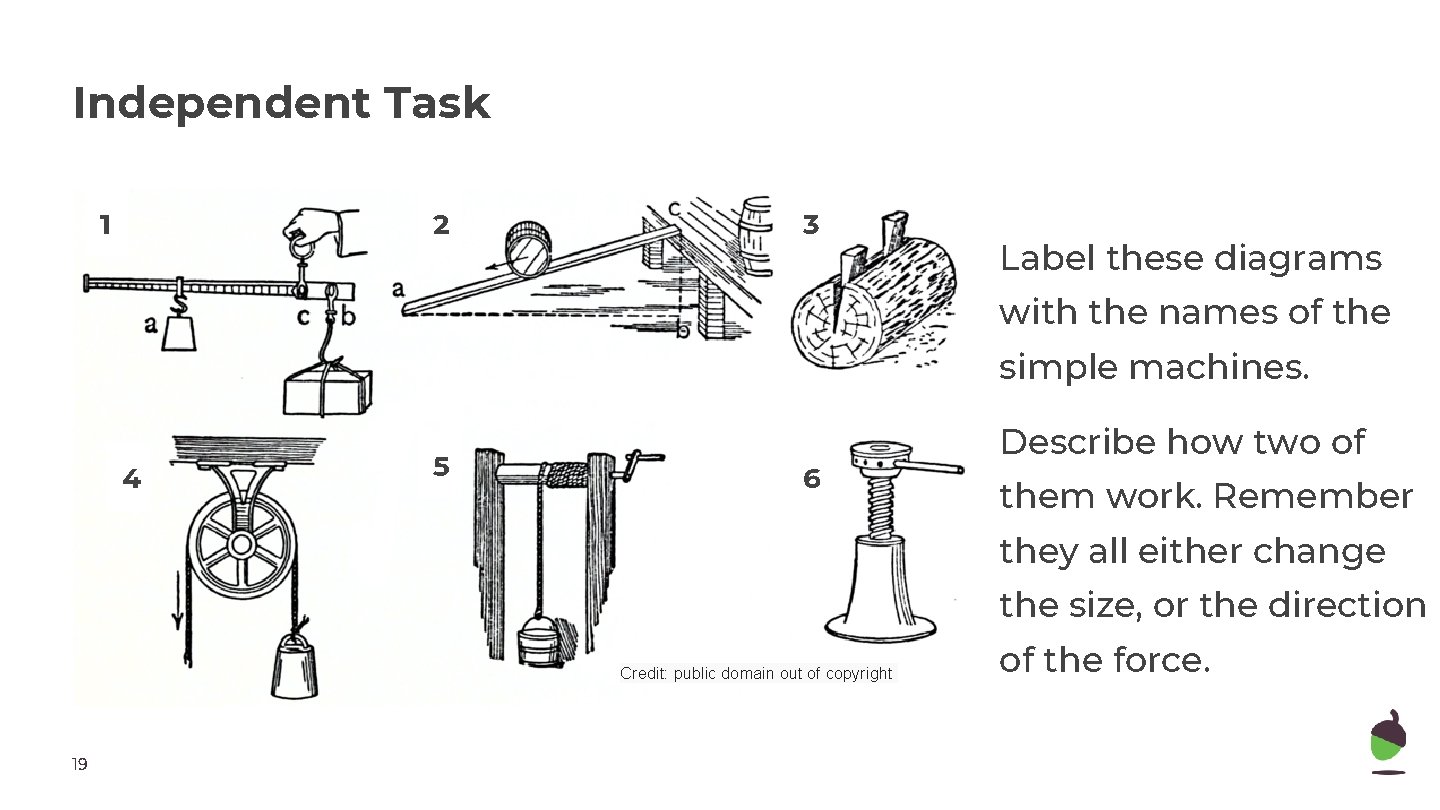 Independent Task

1

a

c

b

2

a

c

b

3

4

5

6

Credit: public domain out of copyright

Label these diagrams with the names of the simple machines.

Describe how two of them work. Remember they all either change the size, or the direction of the force.

19