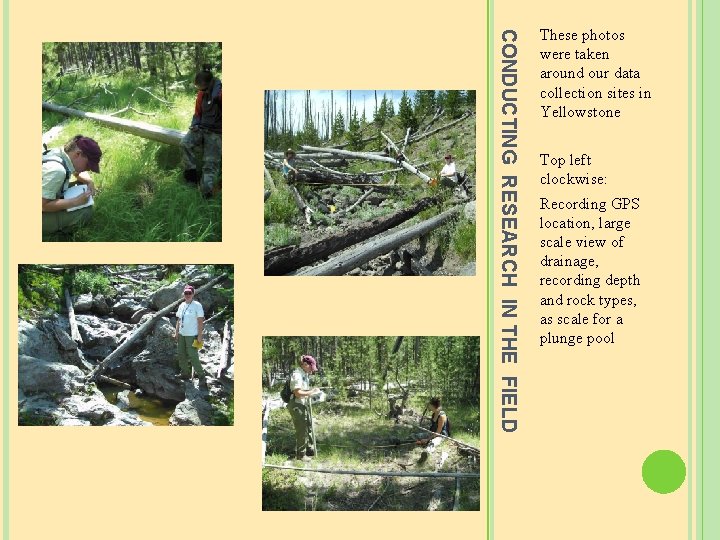 CONDUCTING RESEARCH IN THE FIELD

These photos were taken around our data collection sites in Yellowstone

Top left clockwise:

Recording GPS location, large scale view of drainage, recording depth and rock types, as scale for a plunge pool