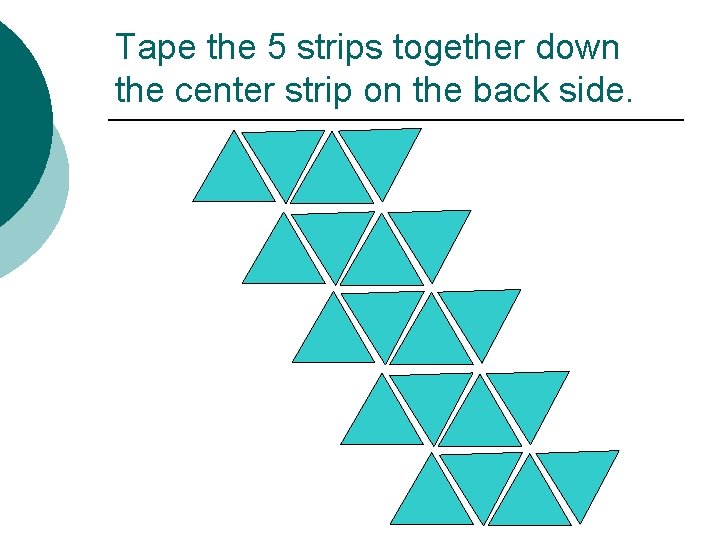 Tape the 5 strips together down the center strip on the back side.