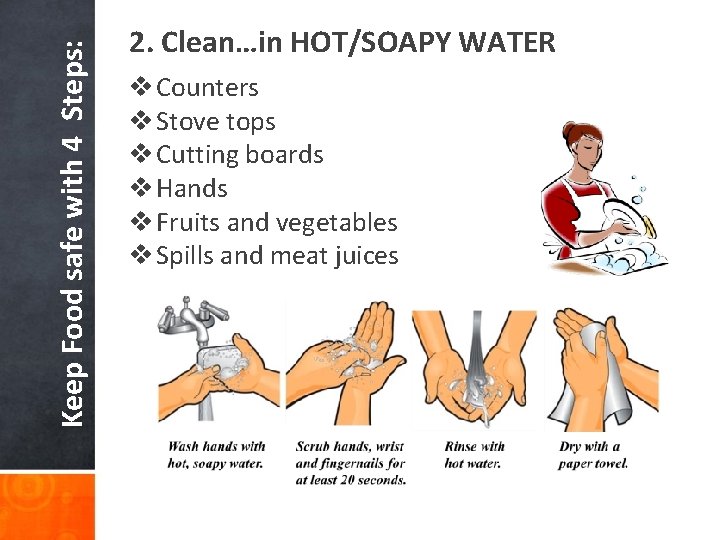 Keep Food safe with 4 Steps:

2. Clean…in HOT/SOAPY WATER

❖ Counters
❖ Stove tops
❖ Cutting boards
❖ Hands
❖ Fruits and vegetables
❖ Spills and meat juices

Wash hands with hot, soapy water.

Scrub hands, wrist and fingernails for at least 20 seconds.

Rinse with hot water.

Dry with a paper towel.