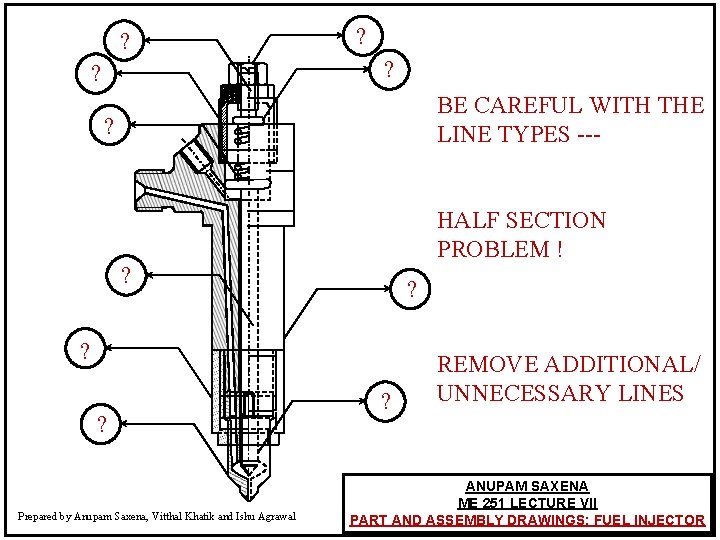 ?

?

?

?

?

?

?

?

?

?

BE CAREFUL WITH THE LINE TYPES ---

HALF SECTION PROBLEM !

REMOVE ADDITIONAL/ UNNECESSARY LINES

Prepared by Anupam Saxena, Vitthal Khatik and Ishu Agrawal

ANUPAM SAXENA
ME 251 LECTURE VII
PART AND ASSEMBLY DRAWINGS: FUEL INJECTOR