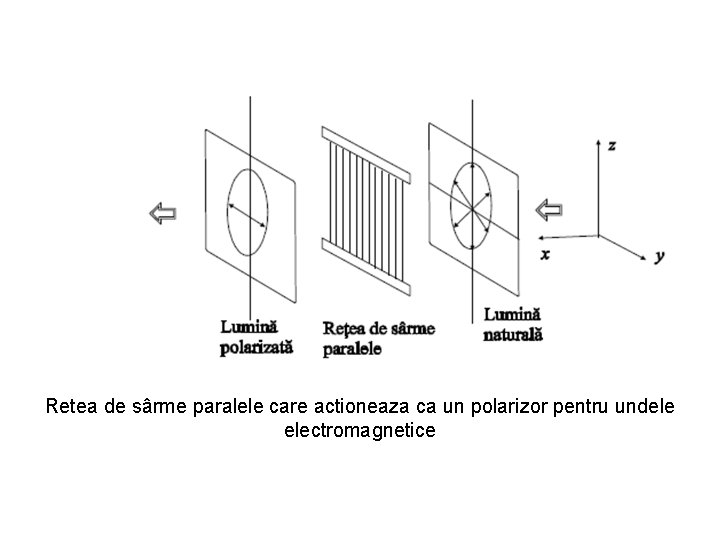 z

x

y

Lumină polarizată

Rețea de sârme paralele

Lumină naturală

Retea de sârme paralele care actioneaza ca un polarizor pentru undele electromagnetice