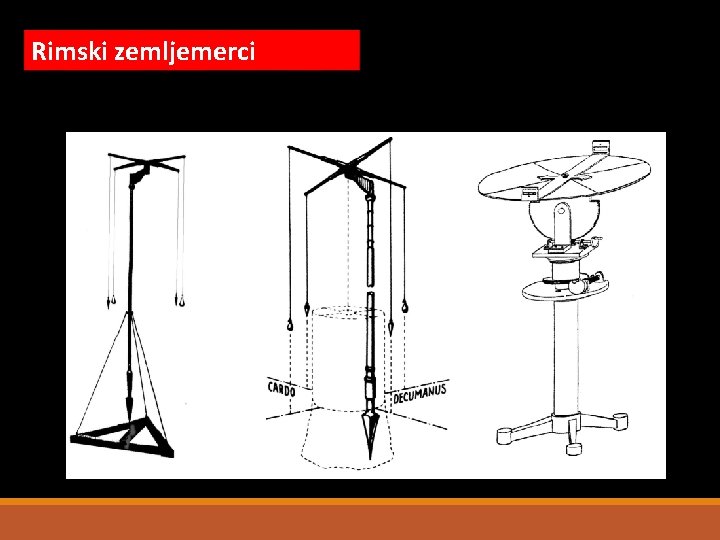 Rimski zemljemerci

CARDO

DECUMANUS