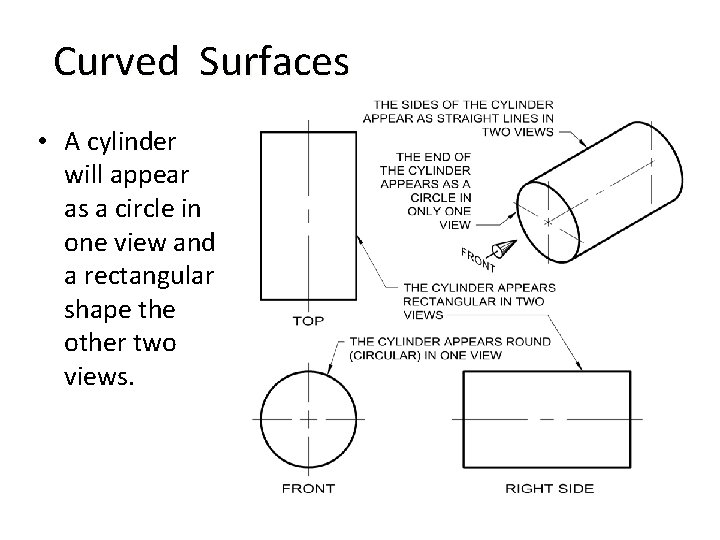 Curved Surfaces

• A cylinder will appear as a circle in one view and a rectangular shape the other two views.

THE SIDES OF THE CYLINDER APPEAR AS STRAIGHT LINES IN TWO VIEWS

THE END OF THE CYLINDER APPEARS AS A CIRCLE IN ONLY ONE VIEW

FRONT

THE CYLINDER APPEARS RECTANGULAR IN TWO VIEWS

TOP

THE CYLINDER APPEARS ROUND (CIRCULAR) IN ONE VIEW

FRONT

RIGHT SIDE